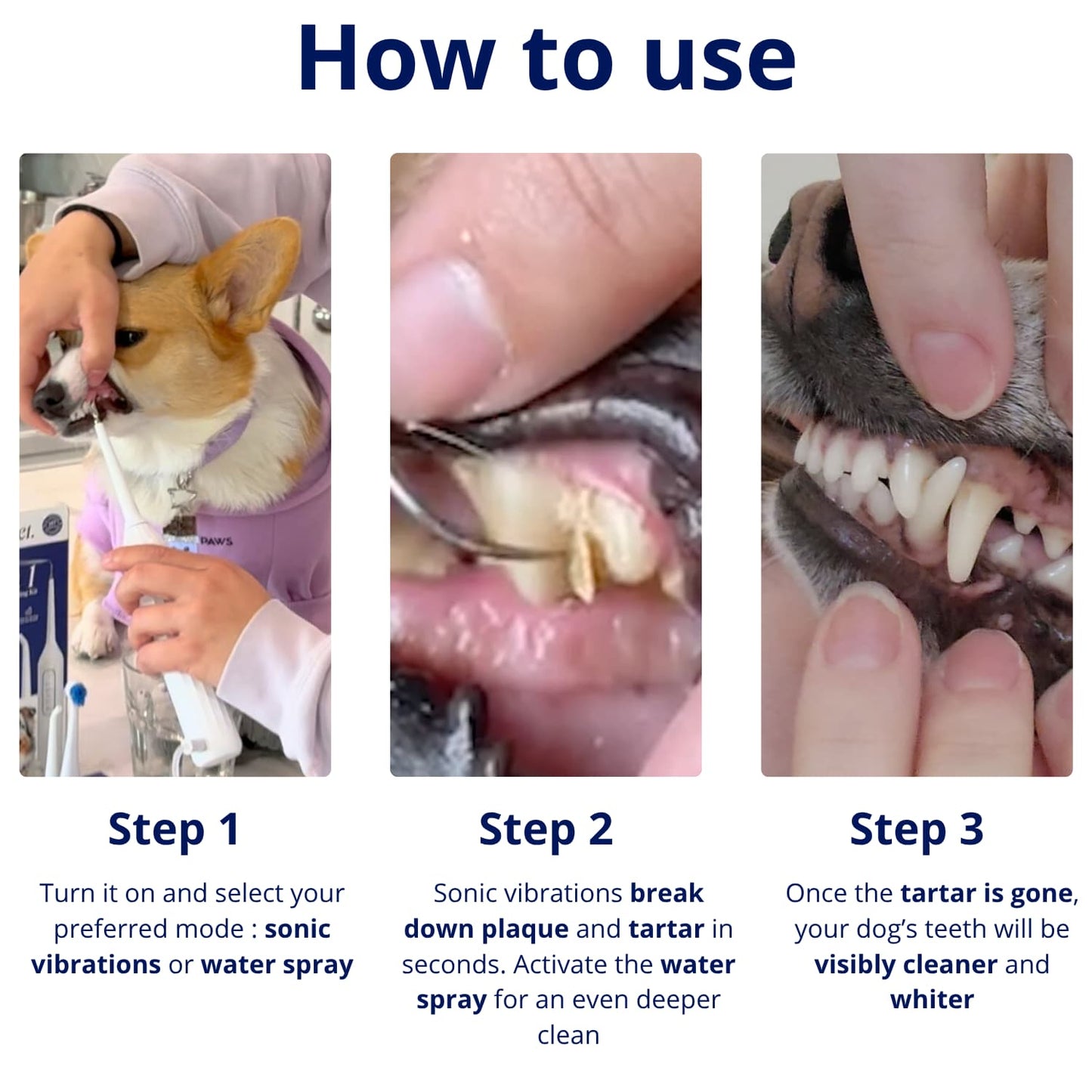 How to use

PAWS

Step 1

Turn it on and select your preferred mode : sonic vibrations or water spray

Step 2

Sonic vibrations break down plaque and tartar in seconds. Activate the water spray for an even deeper clean

Step 3

Once the tartar is gone, your dog's teeth will be visibly cleaner and whiter